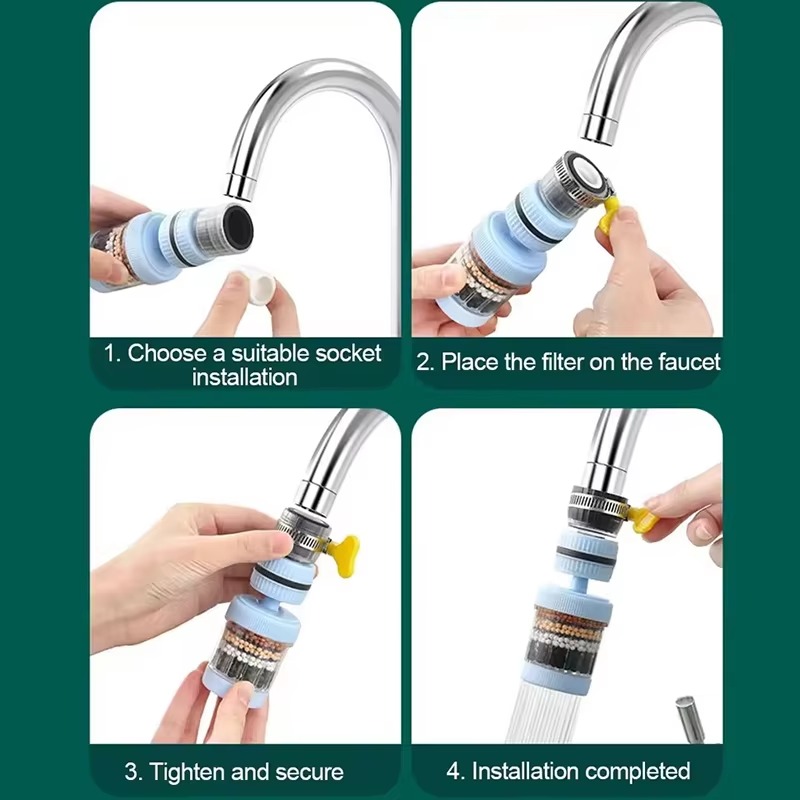 1. Choose a suitable socket installation

2. Place the filter on the faucet

3. Tighten and secure

4. Installation completed